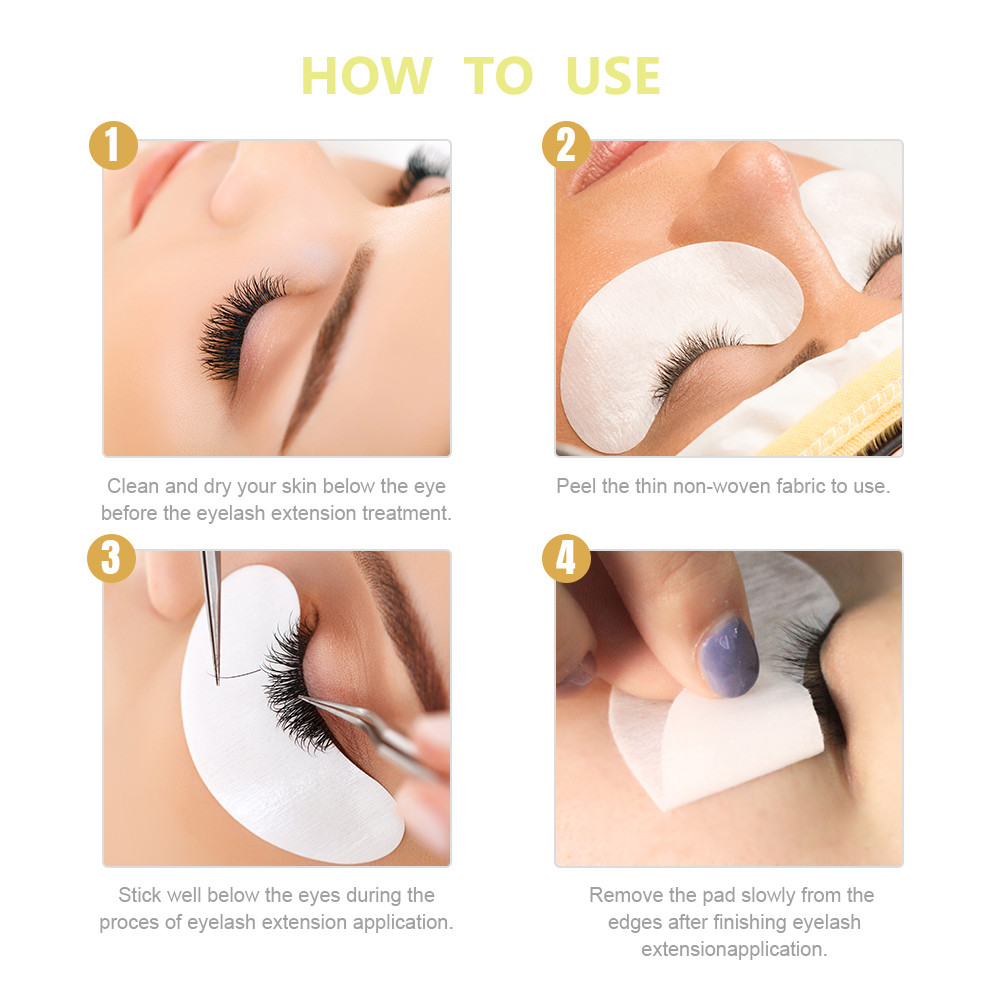 HOW TO USE

1

Clean and dry your skin below the eye before the eyelash extension treatment.

2

Peel the thin non-woven fabric to use.

3

Stick well below the eyes during the proces of eyelash extension application.

4

Remove the pad slowly from the edges after finishing eyelash extensionapplication.